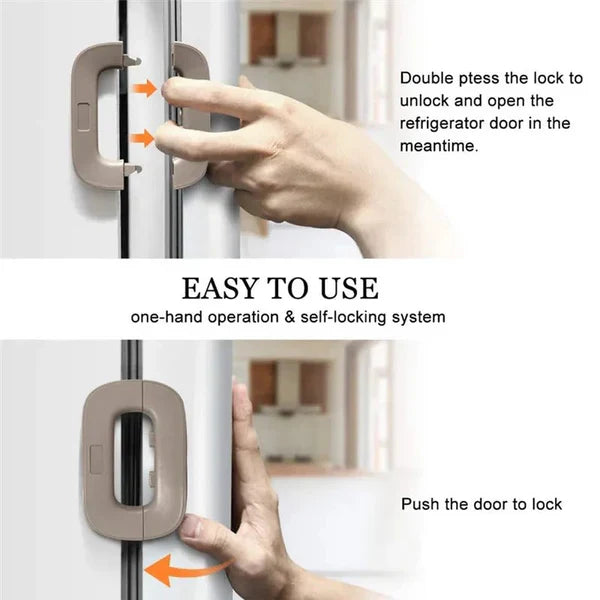 Double ptess the lock to unlock and open the refrigerator door in the meantime.

EASY TO USE

one-hand operation & self-locking system

Push the door to lock