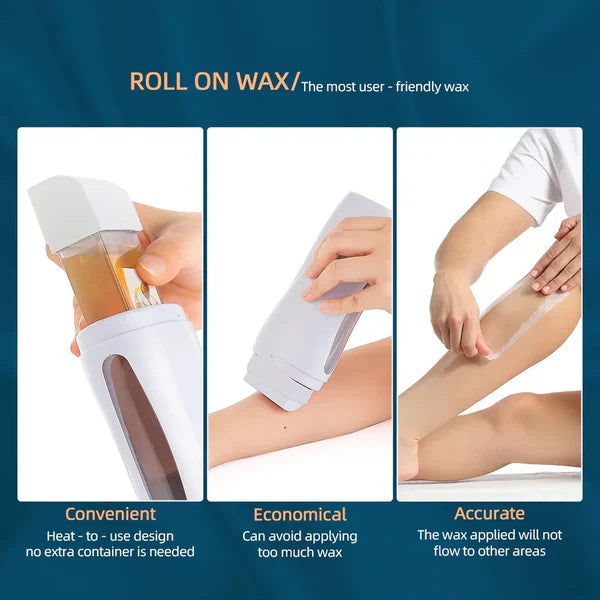 ROLL ON WAX/ The most user - friendly wax

Convenient
Heat - to - use design
no extra container is needed

Economical
Can avoid applying
too much wax

Accurate
The wax applied will not
flow to other areas